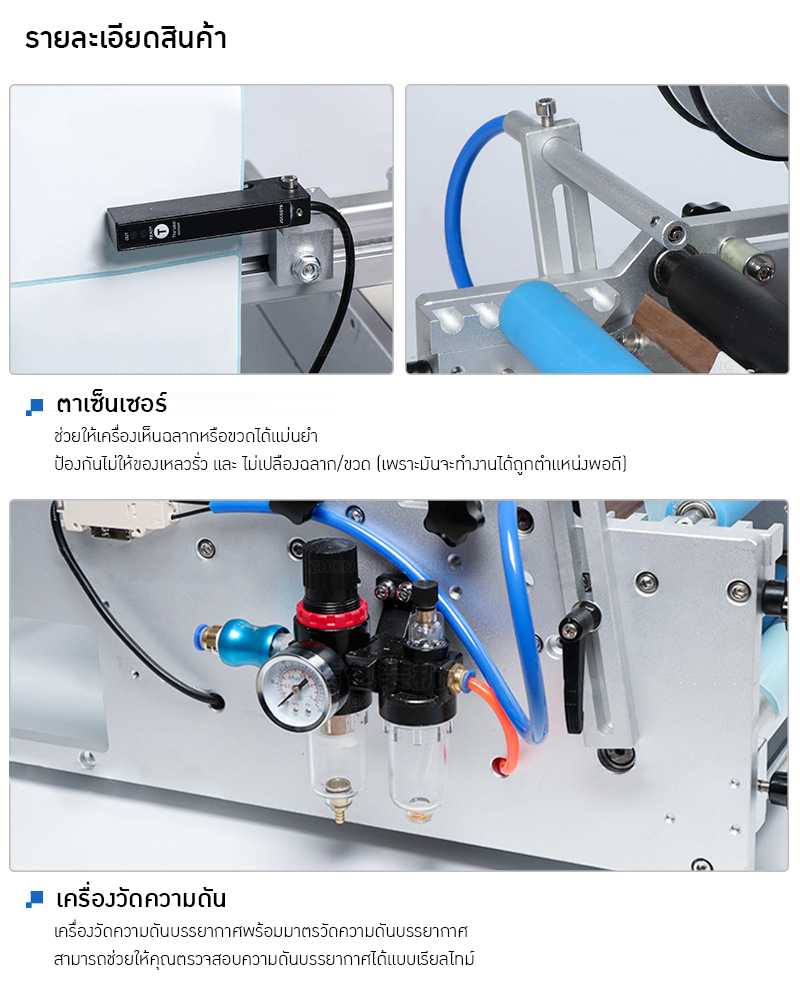 รายละเอียดสินค้า

ตาเซ็นเซอร์

ช่วยให้เครื่องเห็นฉลากหรือขวดได้แม่นยำ
ป้องกันไม่ให้ของเหลวรั่ว และ ไม่เปลืองฉลาก/ขวด (เพราะมันจะทำงานได้ถูกตำแหน่งพอดี)

เครื่องวัดความดัน

เครื่องวัดความดันบรรยากาศพร้อมมาตรวัดความดันบรรยากาศ
สามารถช่วยให้คุณตรวจสอบความดันบรรยากาศได้แบบเรียลไทม์